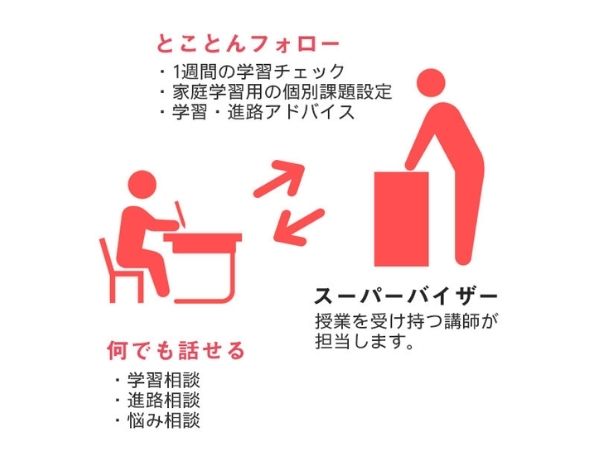 とことんフォロー
・1週間の学習チェック
・家庭学習用の個別課題設定
・学習・進路アドバイス

スーパーバイザー
授業を受け持つ講師が担当します。

何でも話せる
・学習相談
・進路相談
・悩み相談